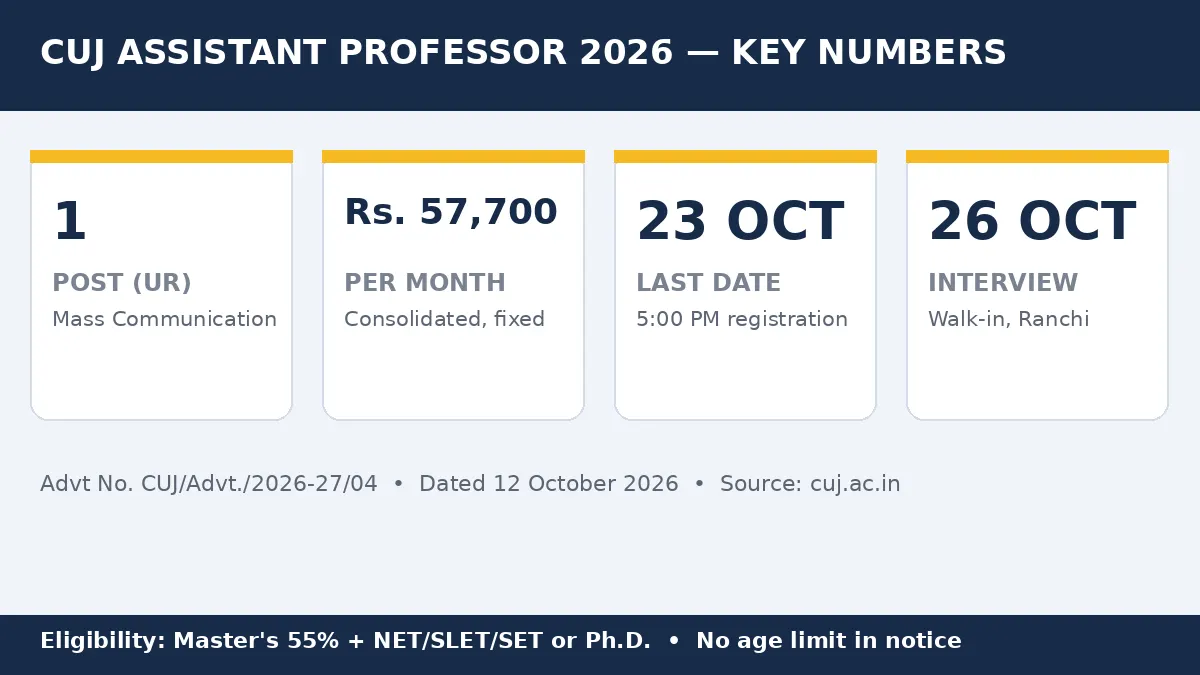 CUJ ASSISTANT PROFESSOR 2026 — KEY NUMBERS

1
POST (UR)
Mass Communication

Rs. 57,700
PER MONTH
Consolidated, fixed

23 OCT
LAST DATE
5:00 PM registration

26 OCT
INTERVIEW
Walk-in, Ranchi

Advt No. CUJ/Advt./2026-27/04 • Dated 12 October 2026 • Source: cuj.ac.in

Eligibility: Master's 55% + NET/SLET/SET or Ph.D. • No age limit in notice