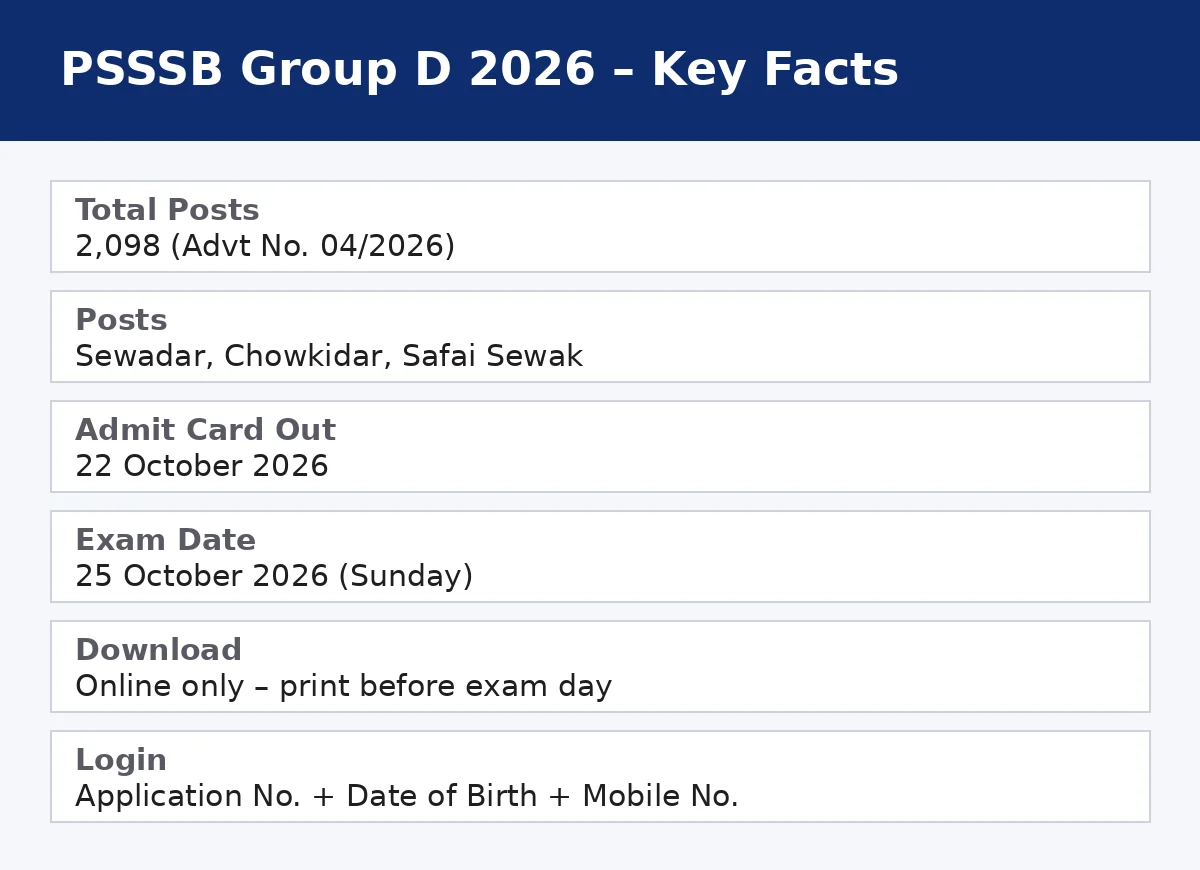 PSSSB Group D 2026 – Key Facts

Total Posts
2,098 (Advt No. 04/2026)

Posts
Sewadar, Chowkidar, Safai Sewak

Admit Card Out
22 October 2026

Exam Date
25 October 2026 (Sunday)

Download
Online only – print before exam day

Login
Application No. + Date of Birth + Mobile No.