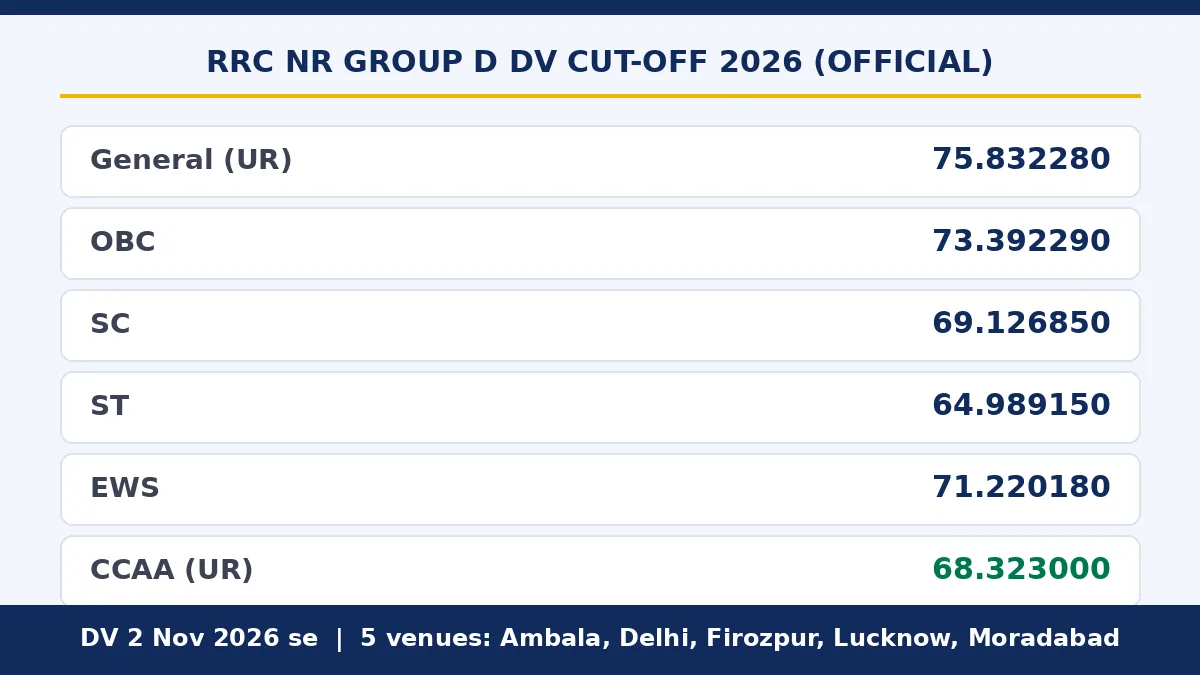 RRC NR GROUP D DV CUT-OFF 2026 (OFFICIAL)

General (UR) 75.832280

OBC 73.392290

SC 69.126850

ST 64.989150

EWS 71.220180

CCAA (UR) 68.323000

DV 2 Nov 2026 se | 5 venues: Ambala, Delhi, Firozpur, Lucknow, Moradabad